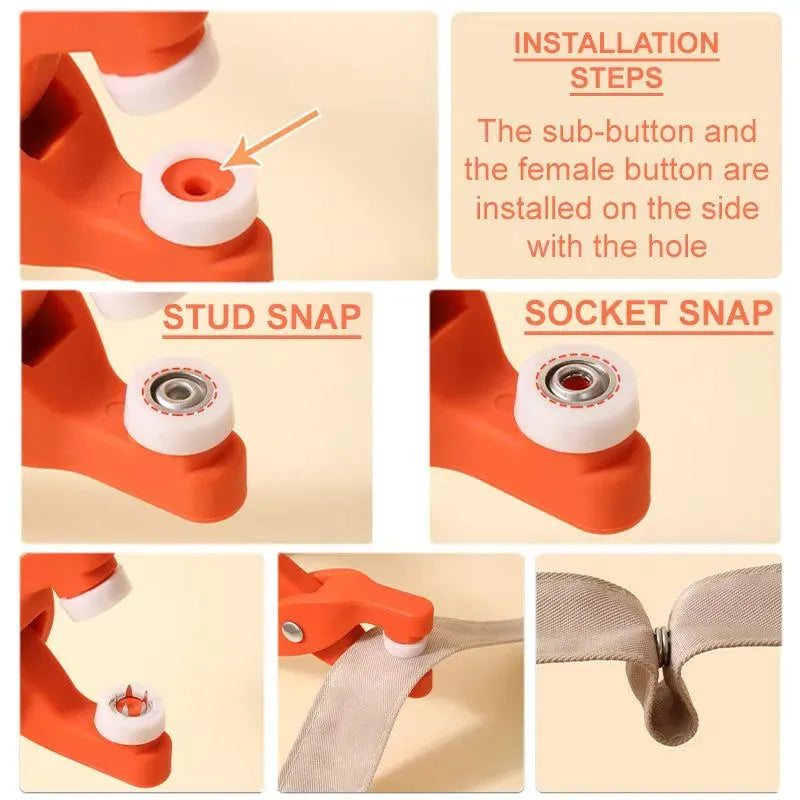 INSTALLATION STEPS

The sub-button and the female button are installed on the side with the hole

STUD SNAP

SOCKET SNAP