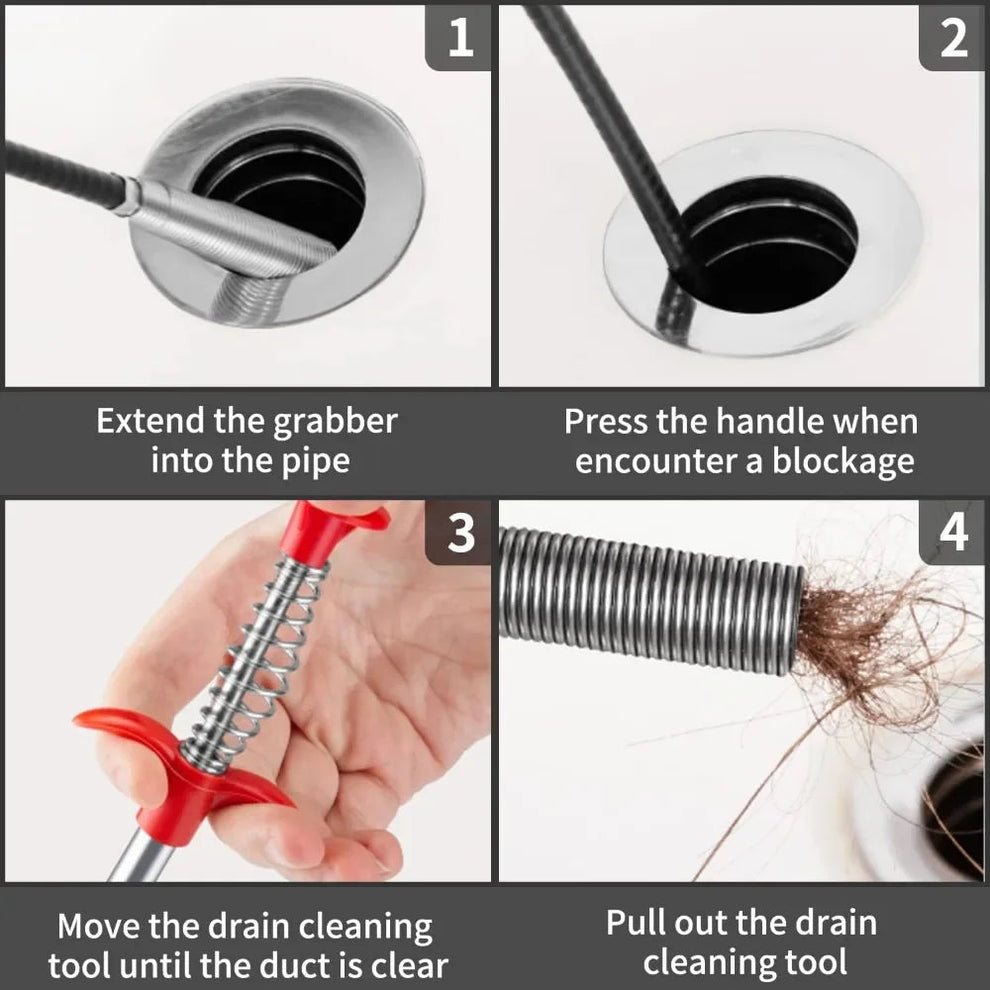 1

Extend the grabber into the pipe

2

Press the handle when encounter a blockage

3

Move the drain cleaning tool until the duct is clear

4

Pull out the drain cleaning tool