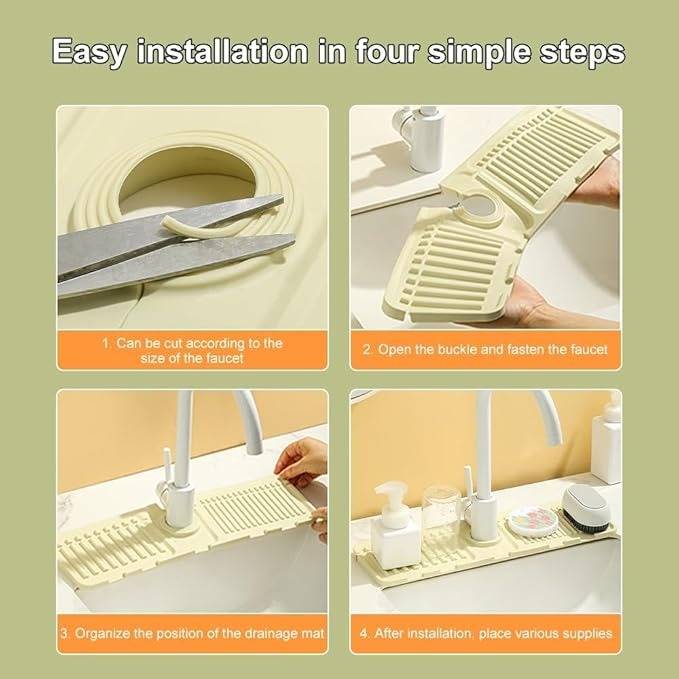 Easy installation in four simple steps

1. Can be cut according to the size of the faucet

2. Open the buckle and fasten the faucet

3. Organize the position of the drainage mat

4. After installation, place various supplies