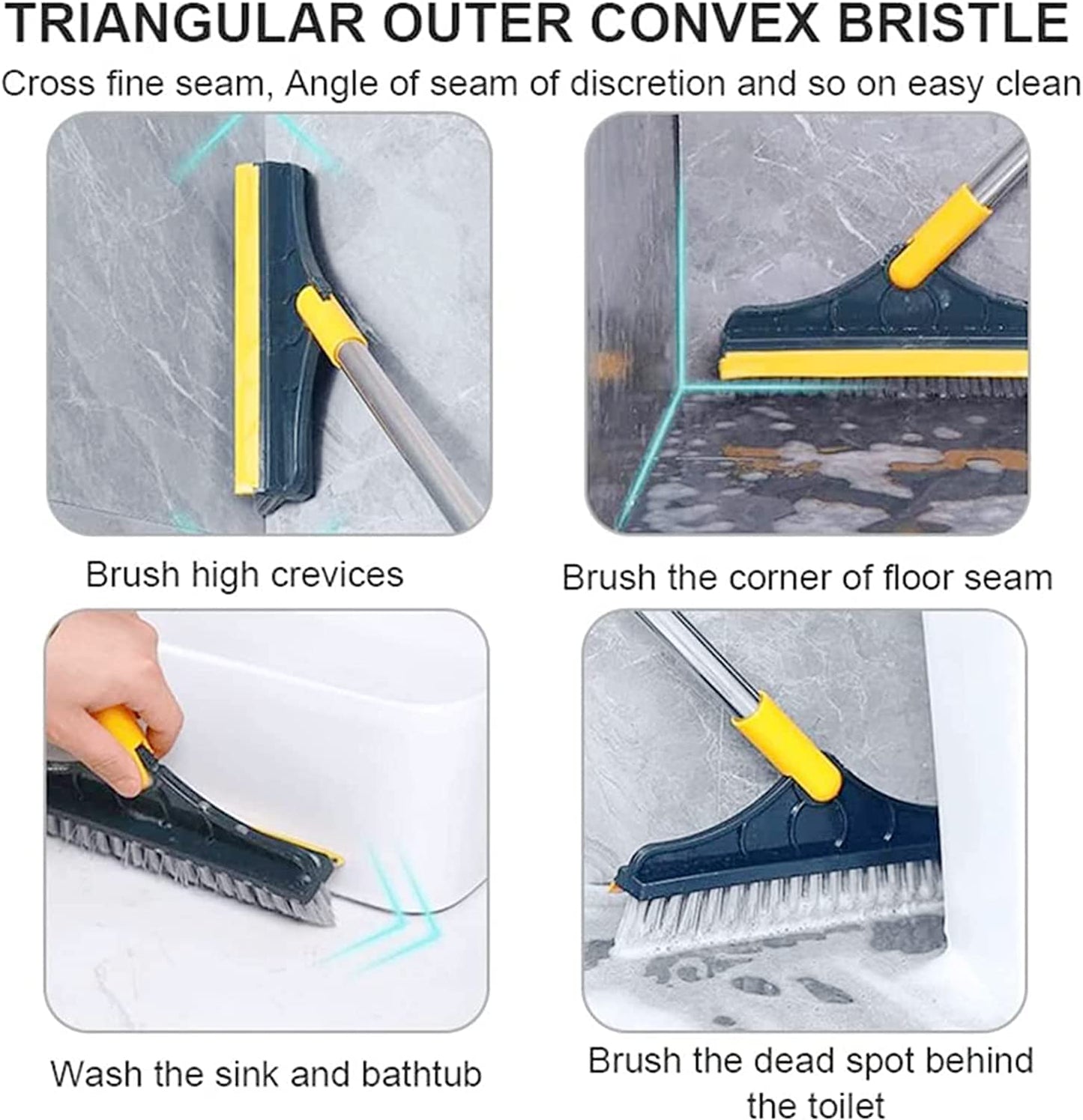 TRIANGULAR OUTER CONVEX BRISTLE

Cross fine seam, Angle of seam of discretion and so on easy clean

Brush high crevices

Brush the corner of floor seam

Wash the sink and bathtub

Brush the dead spot behind the toilet