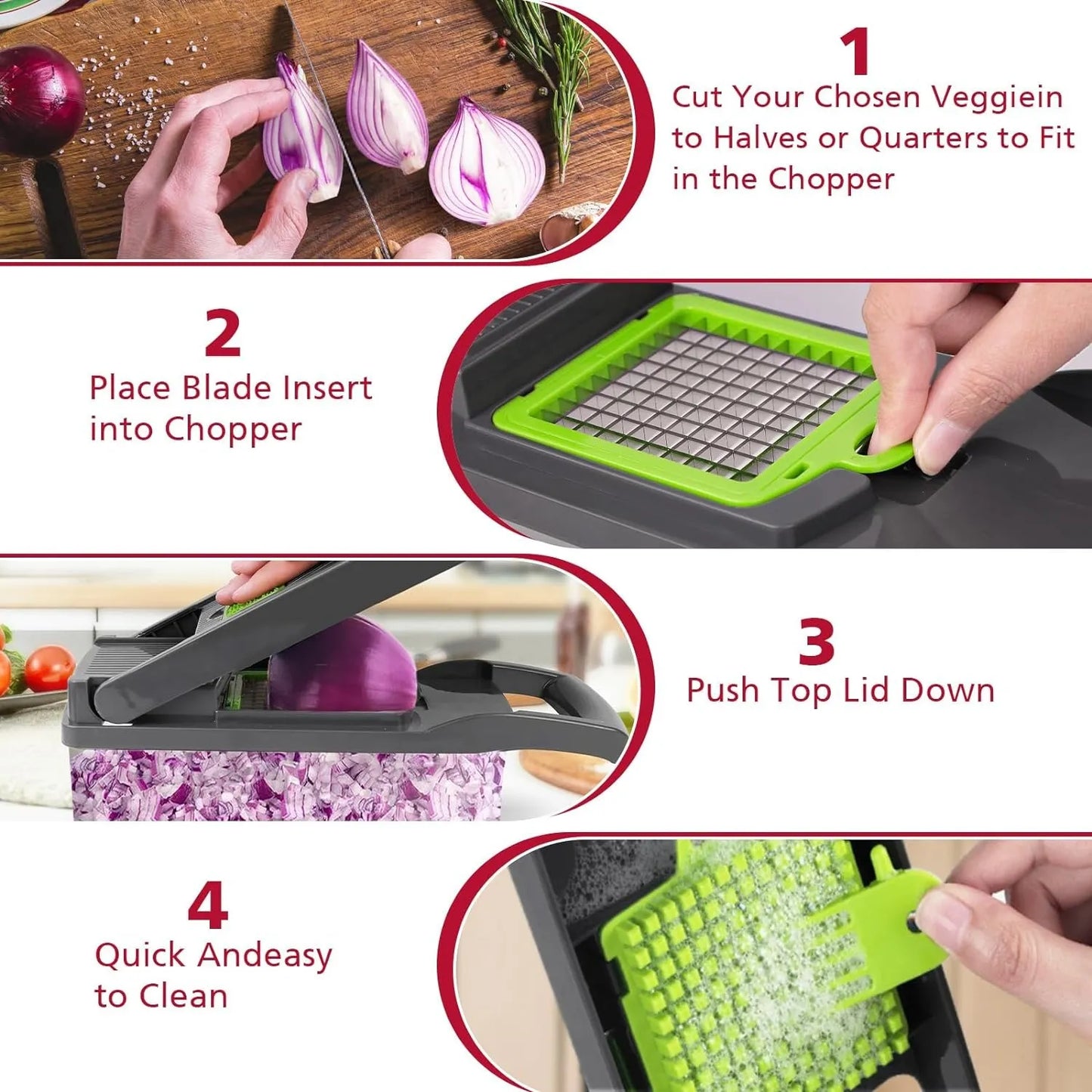 1
Cut Your Chosen Veggiein to Halves or Quarters to Fit in the Chopper

2
Place Blade Insert into Chopper

3
Push Top Lid Down

4
Quick Andeasy to Clean