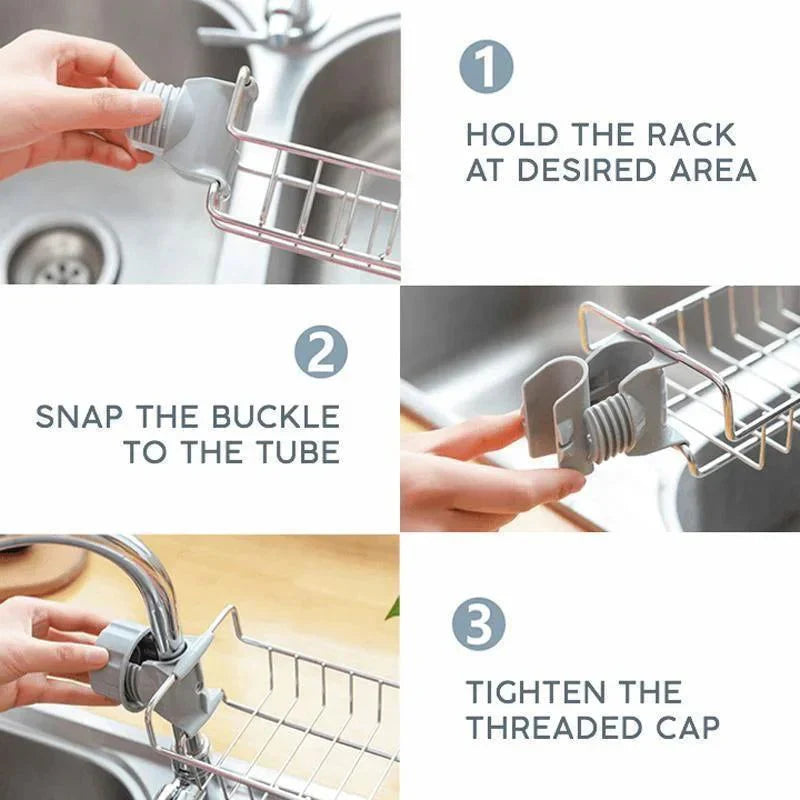 1

HOLD THE RACK AT DESIRED AREA

2

SNAP THE BUCKLE TO THE TUBE

3

TIGHTEN THE THREADED CAP